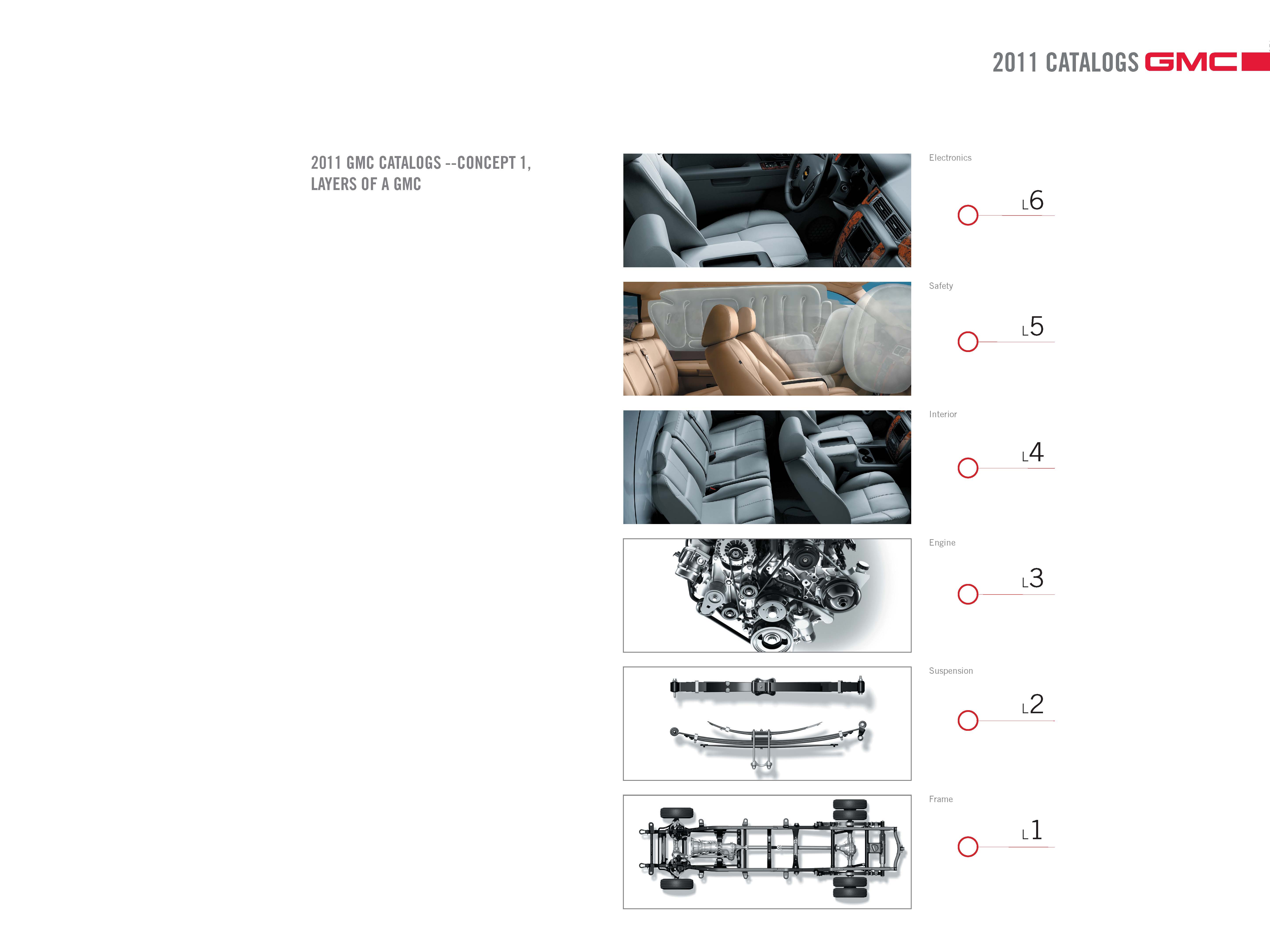 2011 CATALOGS GMC

2011 GMC CATALOGS --CONCEPT 1, LAYERS OF A GMC

Electronics

L6

Safety

L5

Interior

L4

Engine

L3

Suspension

L2

Frame

L1